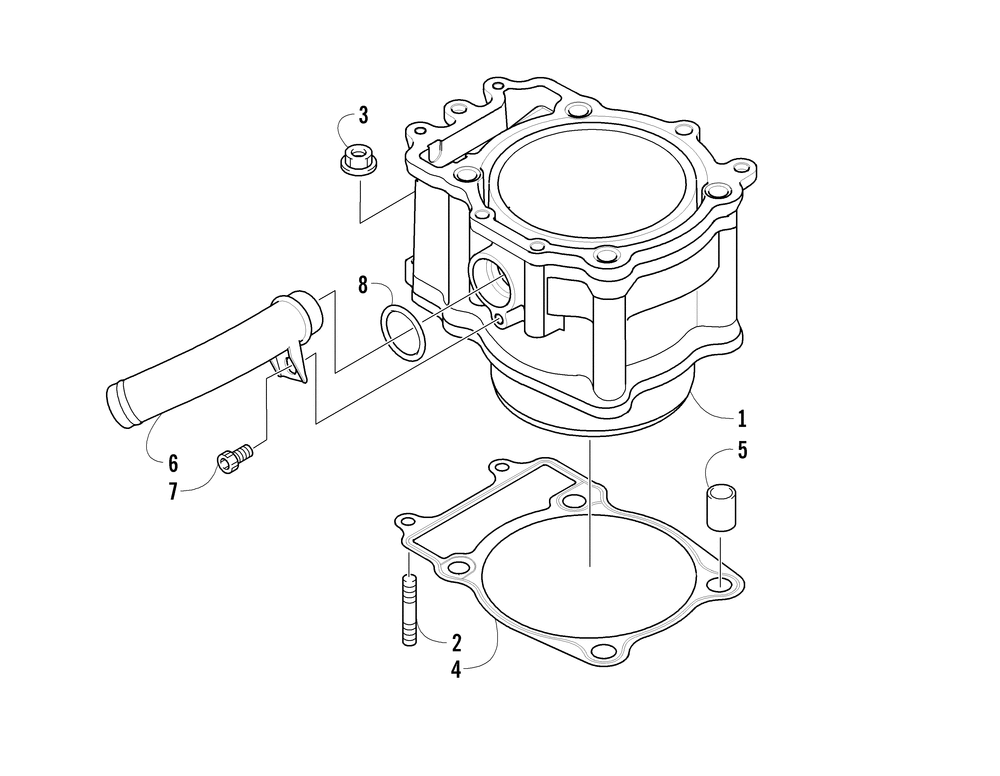 3
8
1
5
6
7
2
4